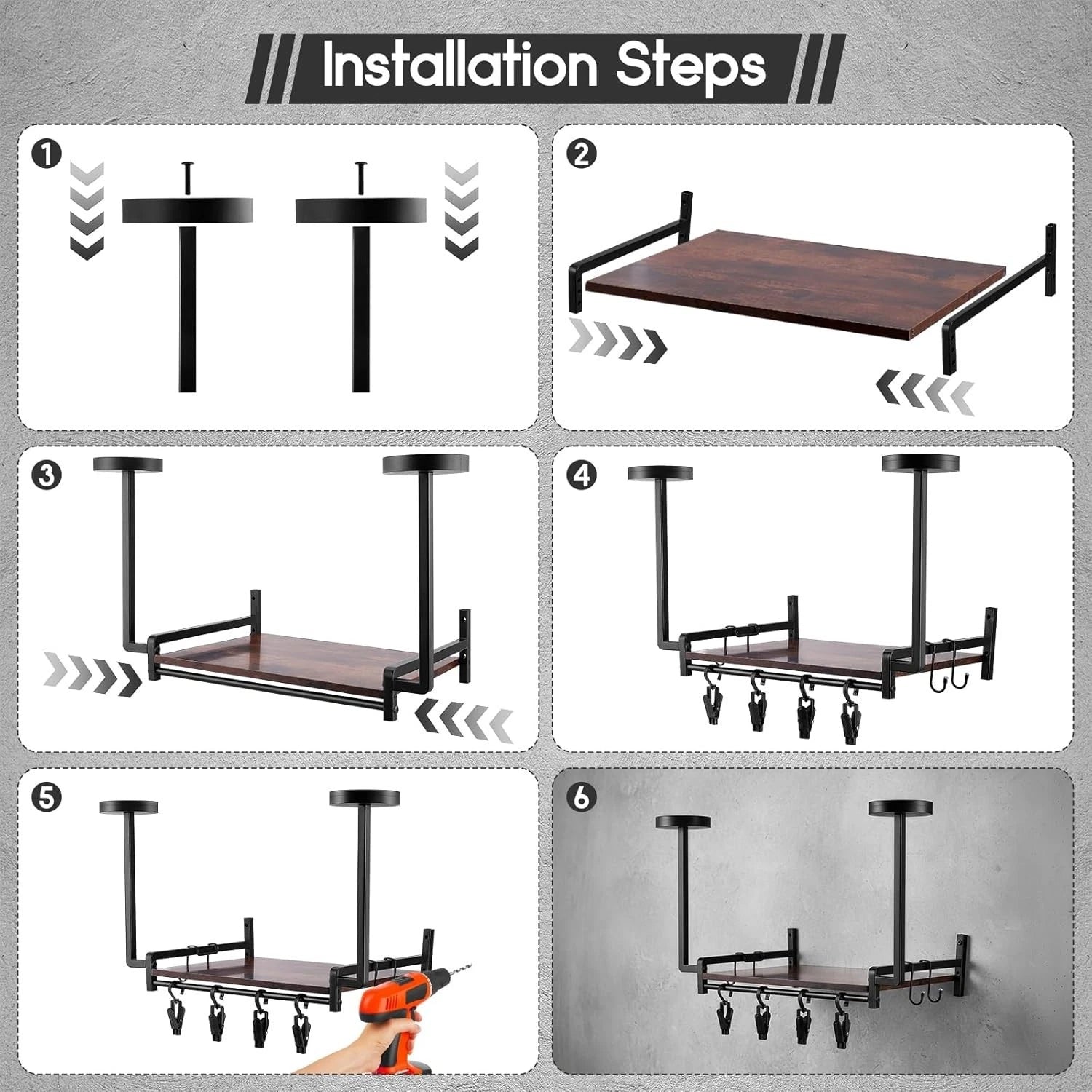 Installation Steps

1

2

3

4

5

6