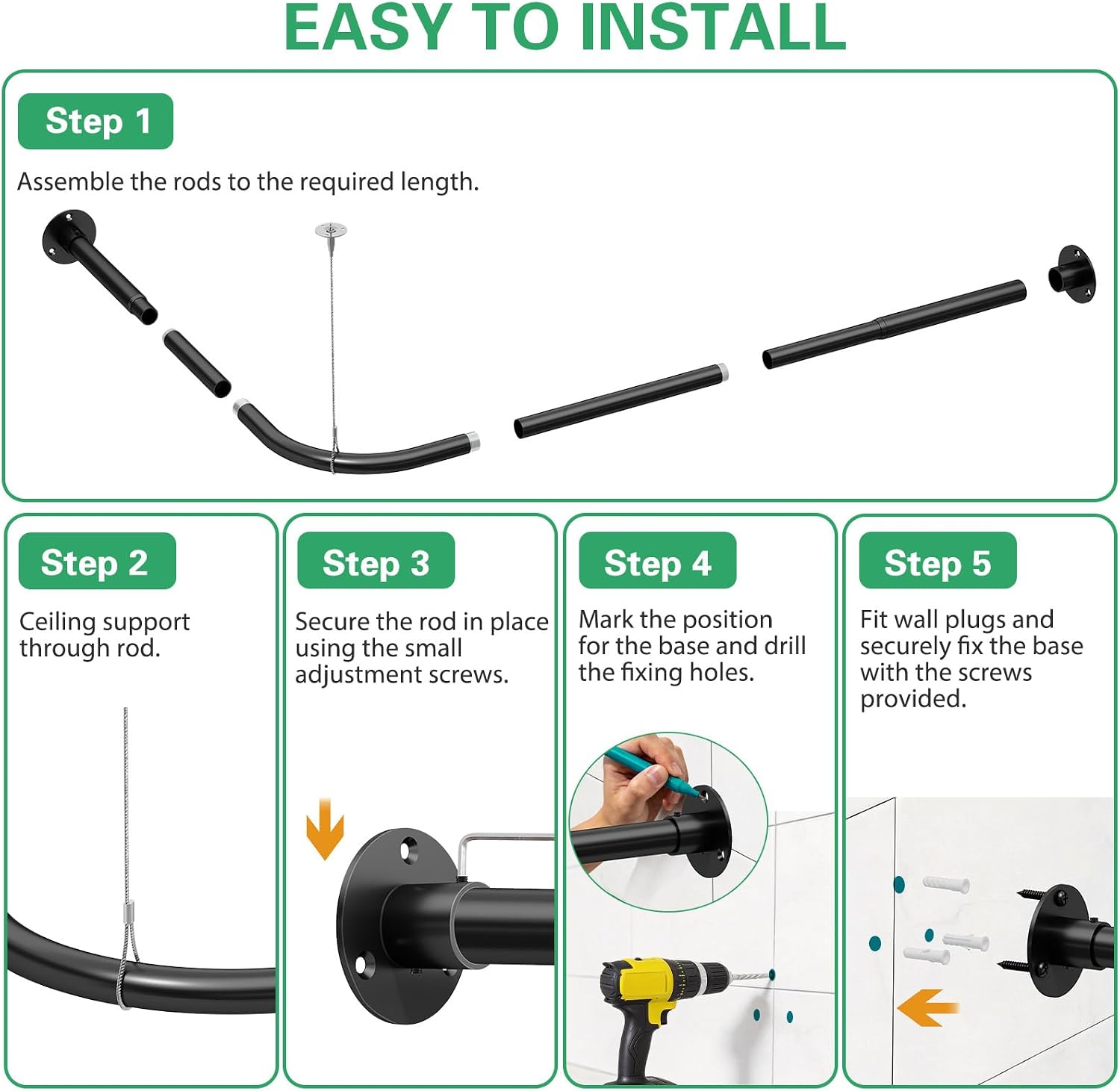 EASY TO INSTALL

Step 1

Assemble the rods to the required length.

Step 2

Ceiling support through rod.

Step 3

Secure the rod in place using the small adjustment screws.

Step 4

Mark the position for the base and drill the fixing holes.

Step 5

Fit wall plugs and securely fix the base with the screws provided.