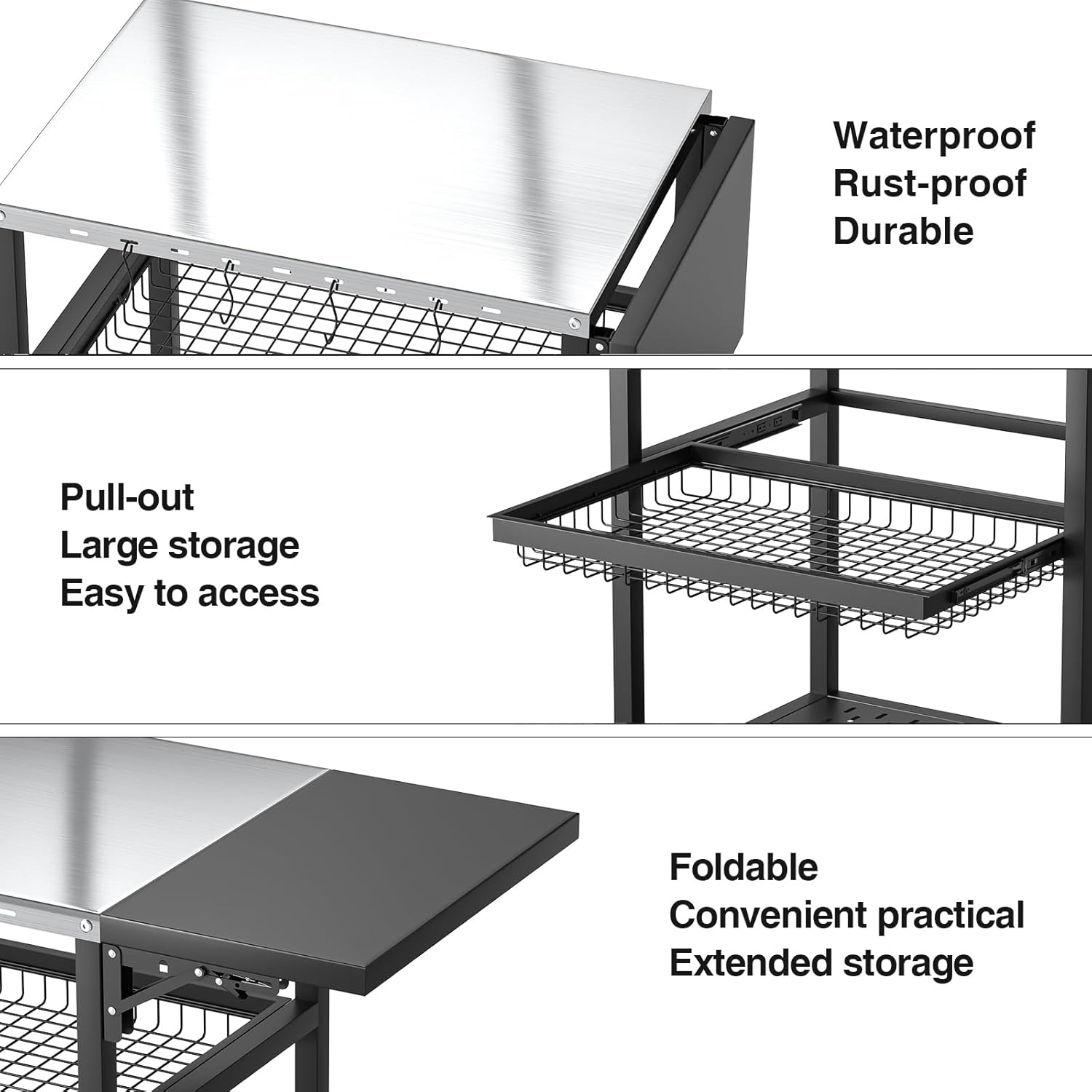 Waterproof
Rust-proof
Durable

Pull-out
Large storage
Easy to access

Foldable
Convenient practical
Extended storage